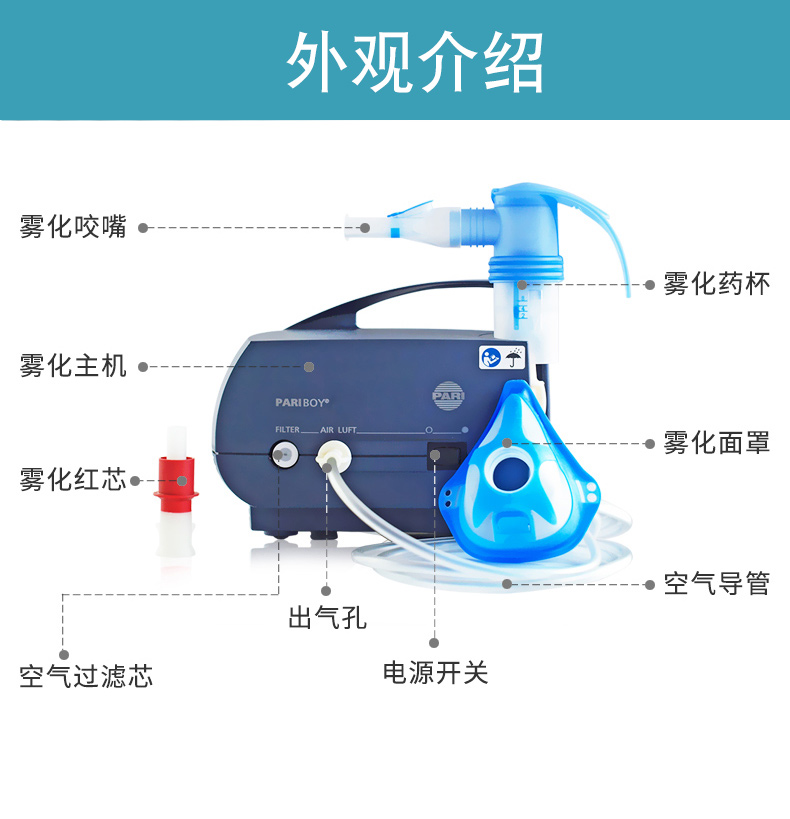 外观介绍

雾化咬嘴

雾化药杯

雾化主机

PARI BOY®

PARI

FILTER AIR LUFT

雾化面罩

雾化红芯

空气导管

出气孔

空气过滤芯

电源开关