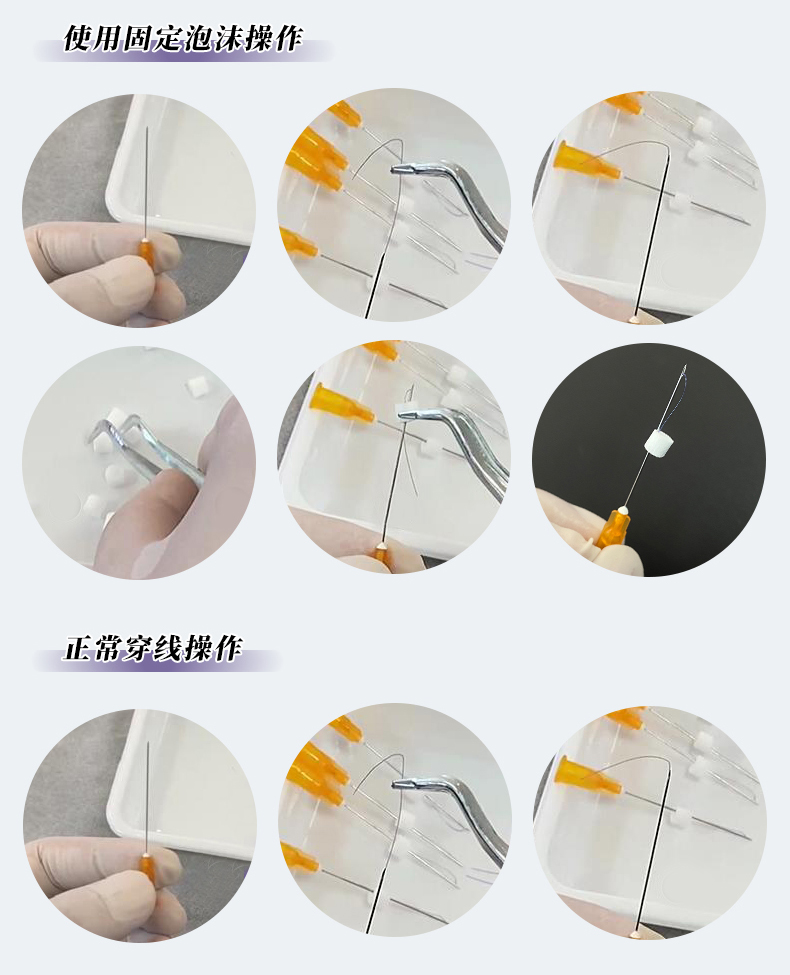 使用固定泡沫操作

正常穿线操作