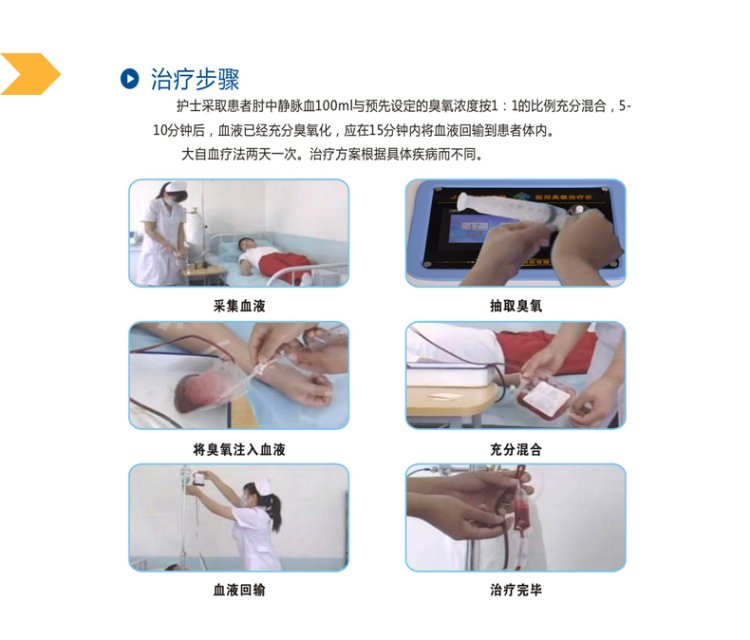 治疗步骤

护士采取患者肘中静脉血100ml与预先设定的臭氧浓度按1：1的比例充分混合，5-10分钟后，血液已经充分臭氧化，应在15分钟内将血液回输到患者体内。

大自血疗法两天一次。治疗方案根据具体疾病而不同。

采集血液

抽取臭氧

将臭氧注入血液

充分混合

血液回输

治疗完毕