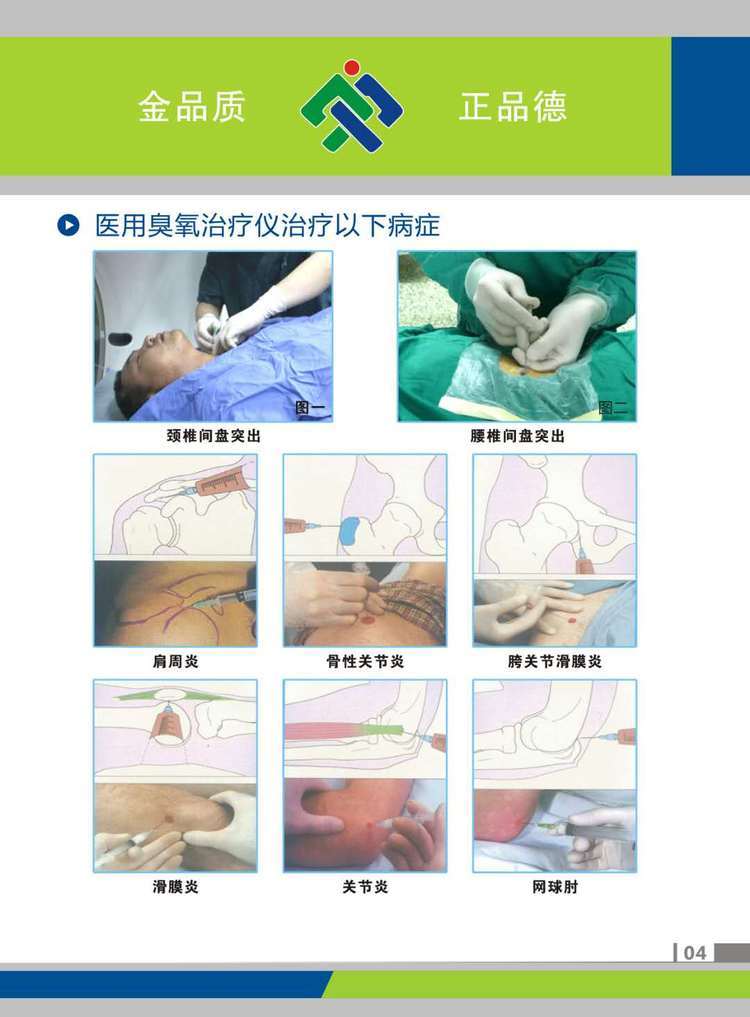 金品质　正品德

医用臭氧治疗仪治疗以下病症

图一

颈椎间盘突出

图二

腰椎间盘突出

肩周炎

骨性关节炎

胯关节滑膜炎

滑膜炎

关节炎

网球肘

04