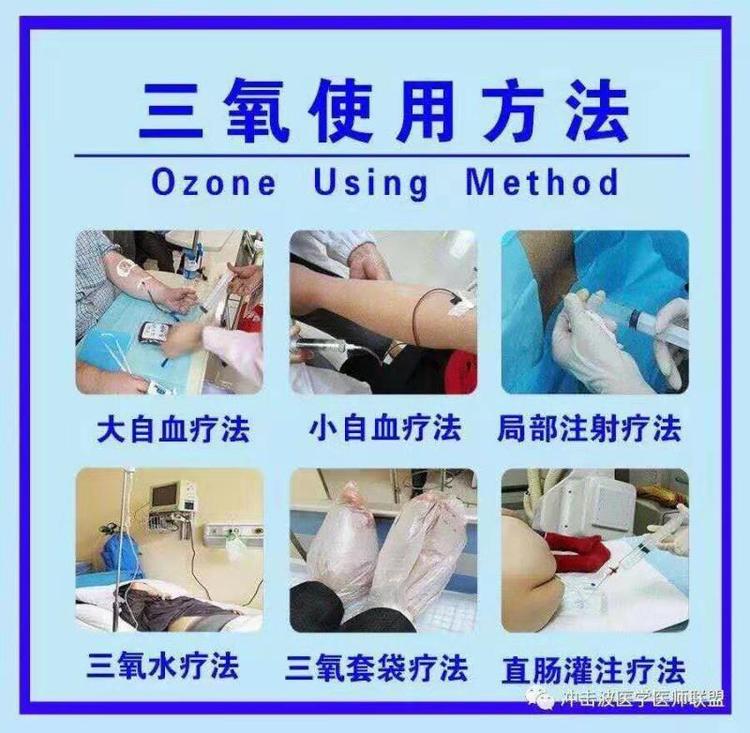 三氧使用方法

Ozone Using Method

大自血疗法

小自血疗法

局部注射疗法

三氧水疗法

三氧套袋疗法

直肠灌注疗法

冲击波医学医师联盟